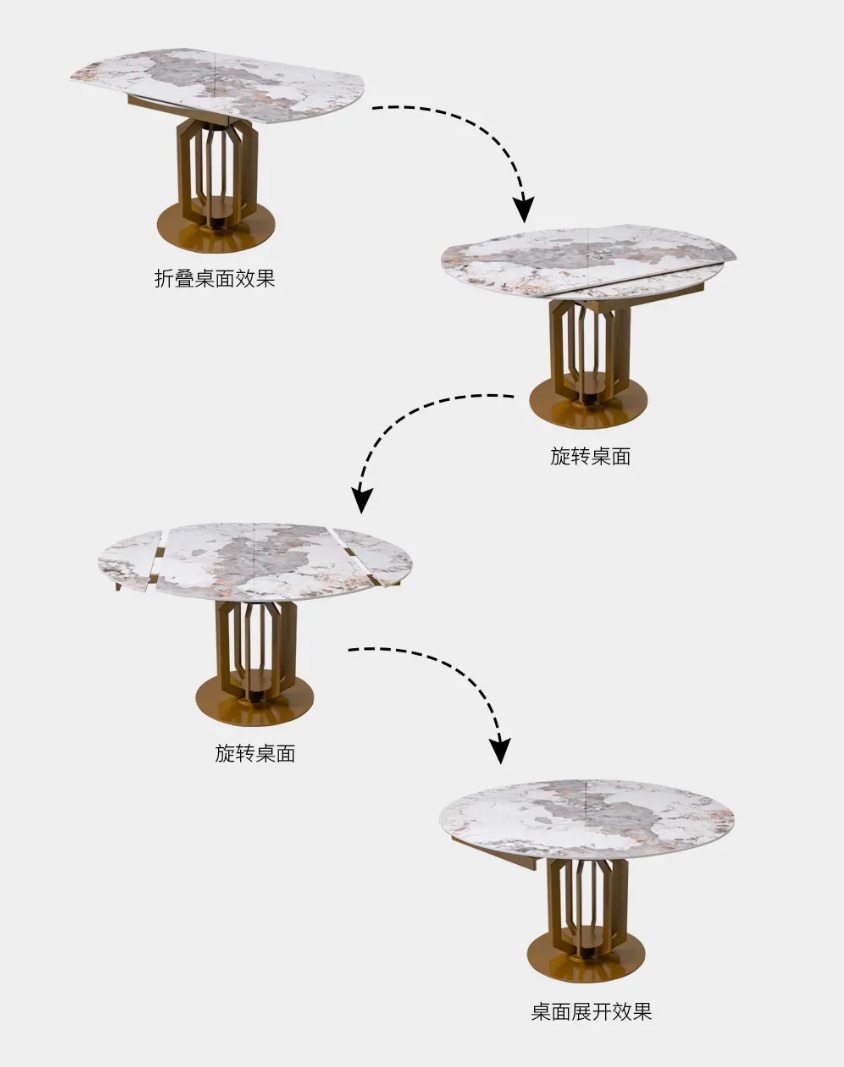 折叠桌面效果

旋转桌面

旋转桌面

桌面展开效果